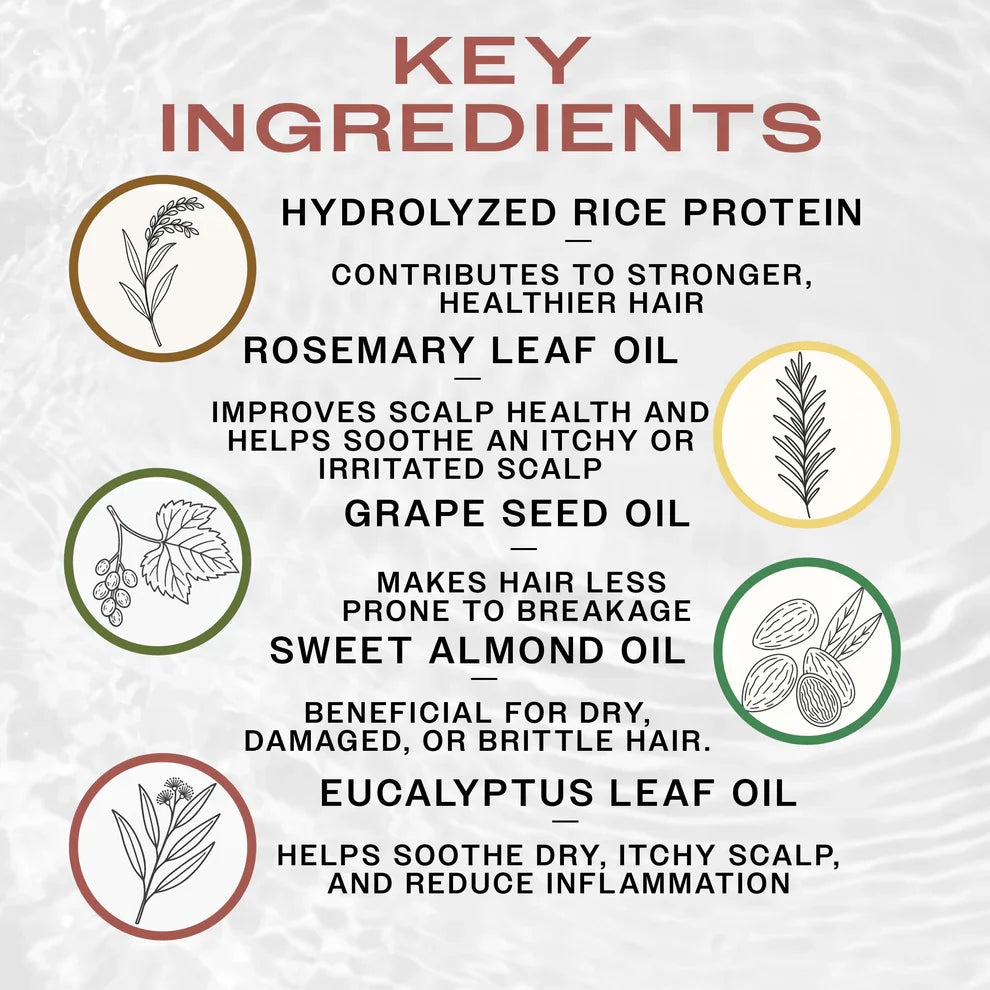 KEY INGREDIENTS

HYDROLYZED RICE PROTEIN
—
CONTRIBUTES TO STRONGER, HEALTHIER HAIR

ROSEMARY LEAF OIL
—
IMPROVES SCALP HEALTH AND HELPS SOOTHE AN ITCHY OR IRRITATED SCALP

GRAPE SEED OIL
—
MAKES HAIR LESS PRONE TO BREAKAGE

SWEET ALMOND OIL
—
BENEFICIAL FOR DRY, DAMAGED, OR BRITTLE HAIR.

EUCALYPTUS LEAF OIL
—
HELPS SOOTHE DRY, ITCHY SCALP, AND REDUCE INFLAMMATION